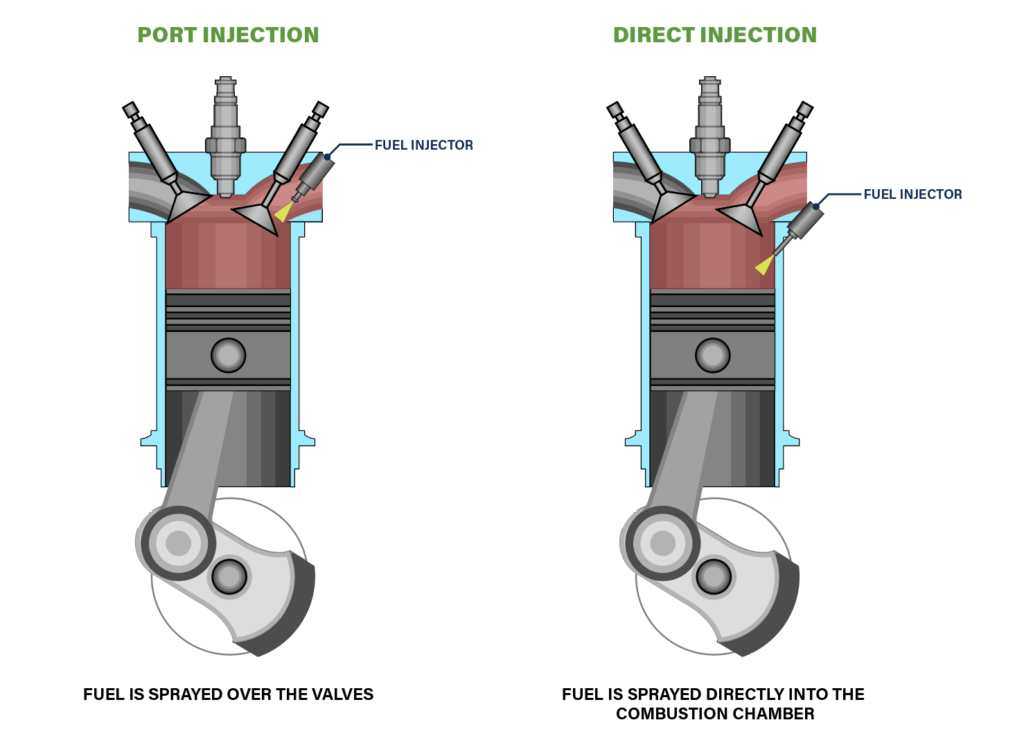 PORT INJECTION

FUEL INJECTOR

FUEL IS SPRAYED OVER THE VALVES

DIRECT INJECTION

FUEL INJECTOR

FUEL IS SPRAYED DIRECTLY INTO THE COMBUSTION CHAMBER